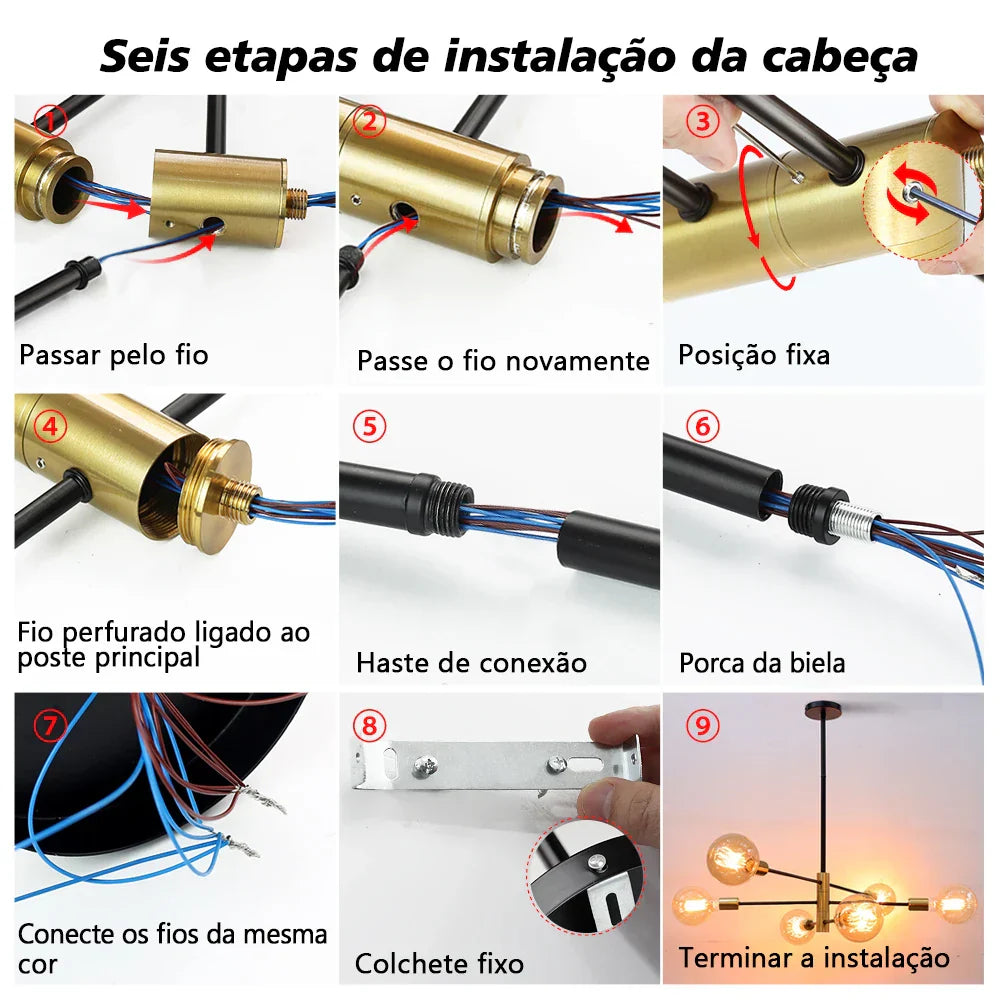 Seis etapas de instalação da cabeça

①
Passar pelo fio

②
Passe o fio novamente

③
Posição fixa

④
Fio perfurado ligado ao poste principal

⑤
Haste de conexão

⑥
Porca da biela

⑦
Conecte os fios da mesma cor

⑧
Colchete fixo

⑨
Terminar a instalação